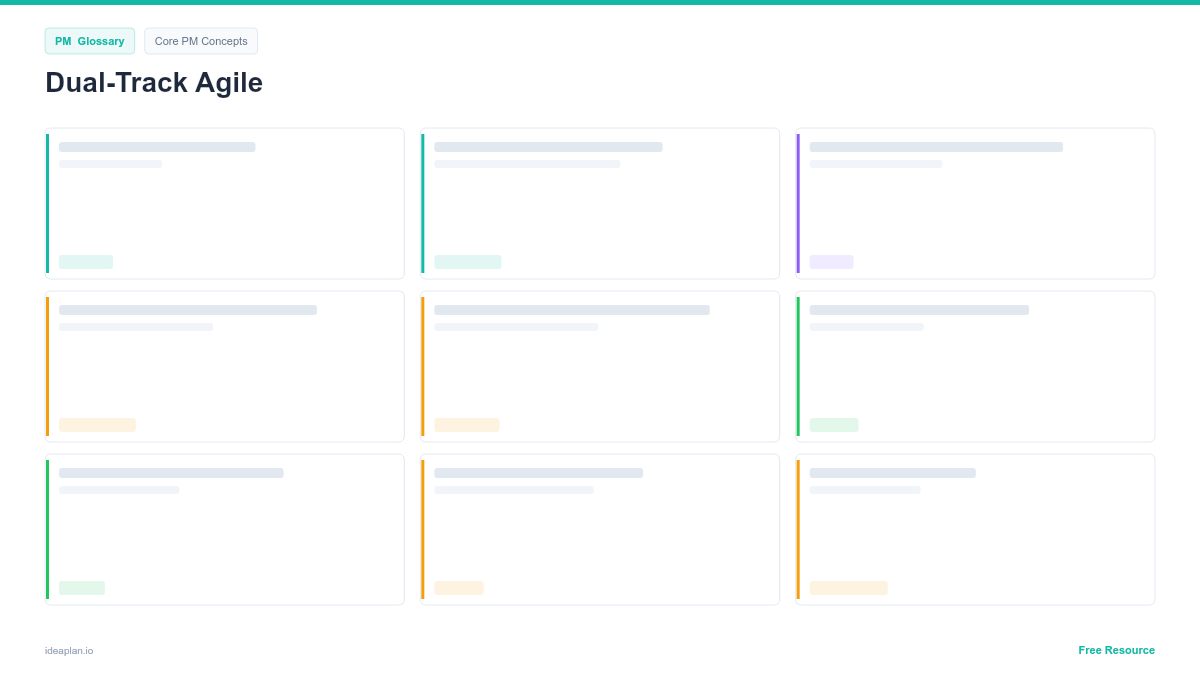 PM Glossary

Core PM Concepts

Dual-Track Agile

ideaplan.io

Free Resource