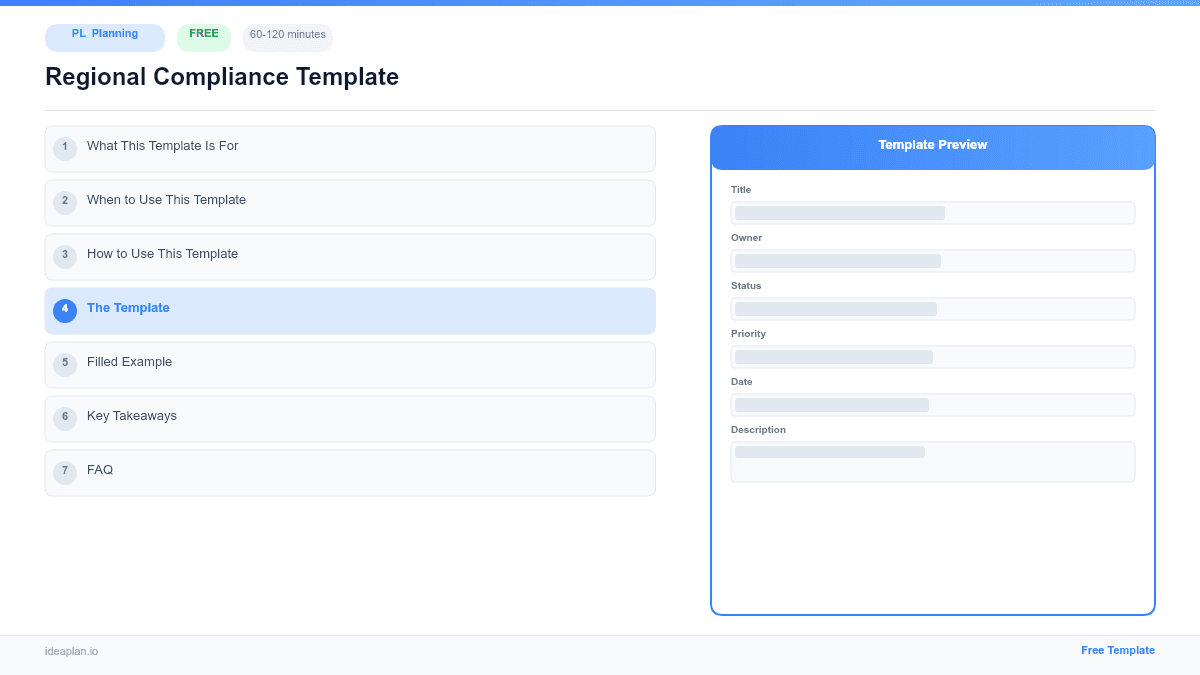 PL Planning
FREE
60-120 minutes

Regional Compliance Template

1 What This Template Is For
2 When to Use This Template
3 How to Use This Template
4 The Template
5 Filled Example
6 Key Takeaways
7 FAQ

Template Preview

Title
Owner
Status
Priority
Date
Description

ideaplan.io
Free Template