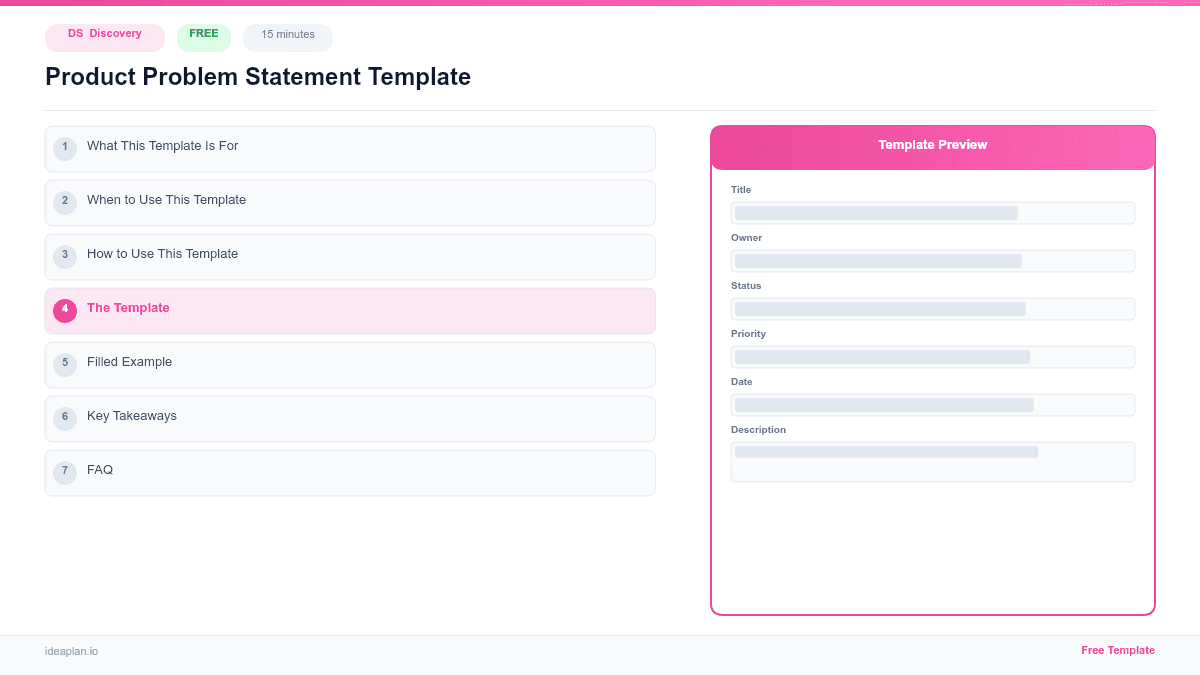 DS Discovery
FREE
15 minutes

Product Problem Statement Template

1 What This Template Is For
2 When to Use This Template
3 How to Use This Template
4 The Template
5 Filled Example
6 Key Takeaways
7 FAQ

Template Preview
Title
Owner
Status
Priority
Date
Description

ideaplan.io
Free Template