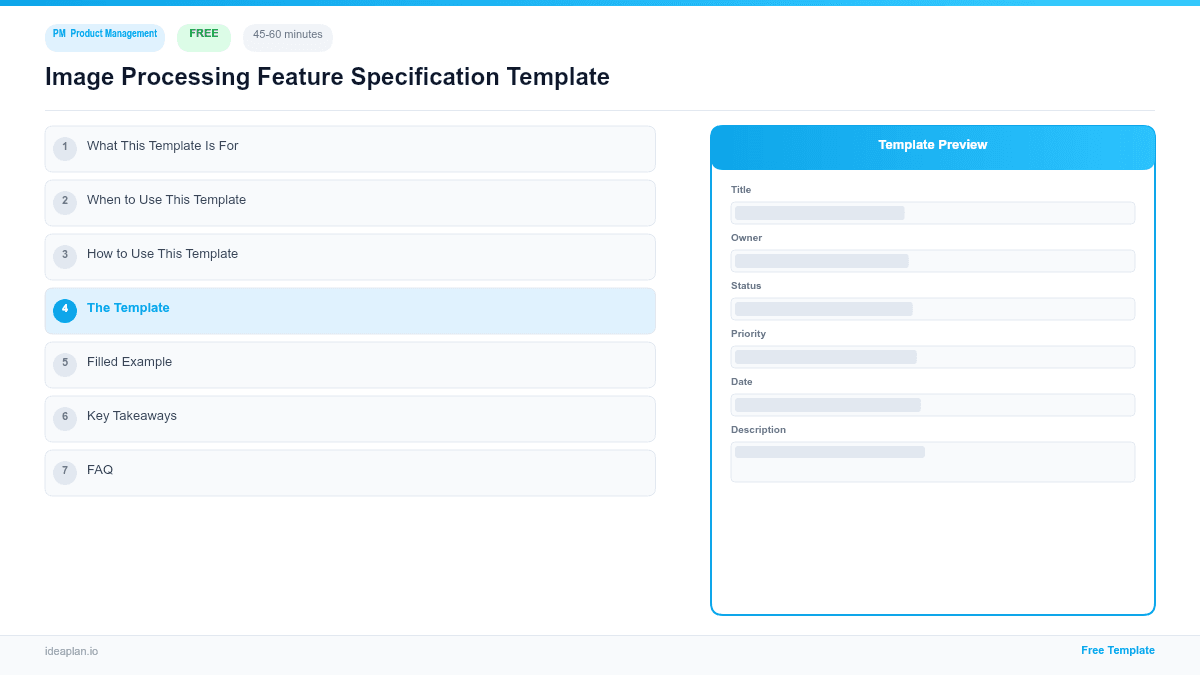 PM Product Management
FREE
45-60 minutes

Image Processing Feature Specification Template

1 What This Template Is For
2 When to Use This Template
3 How to Use This Template
4 The Template
5 Filled Example
6 Key Takeaways
7 FAQ

Template Preview

Title
Owner
Status
Priority
Date
Description

ideaplan.io
Free Template