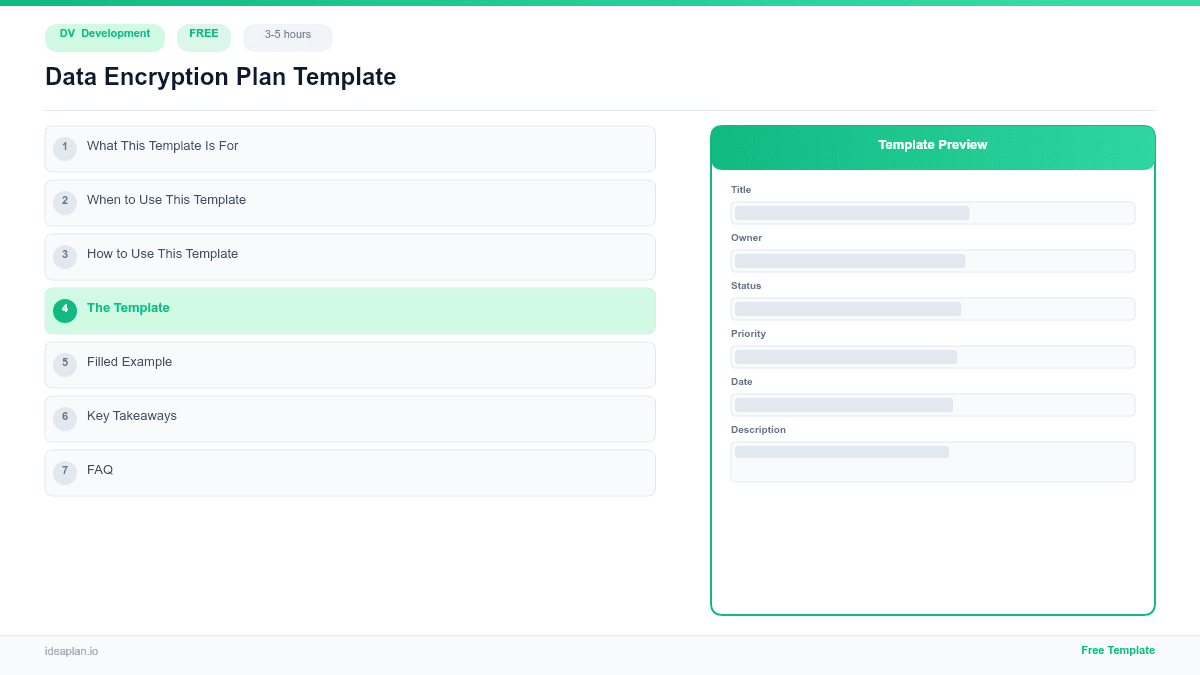 DV Development
FREE
3-5 hours

Data Encryption Plan Template

1 What This Template Is For
2 When to Use This Template
3 How to Use This Template
4 The Template
5 Filled Example
6 Key Takeaways
7 FAQ

Template Preview
Title
Owner
Status
Priority
Date
Description

ideaplan.io
Free Template