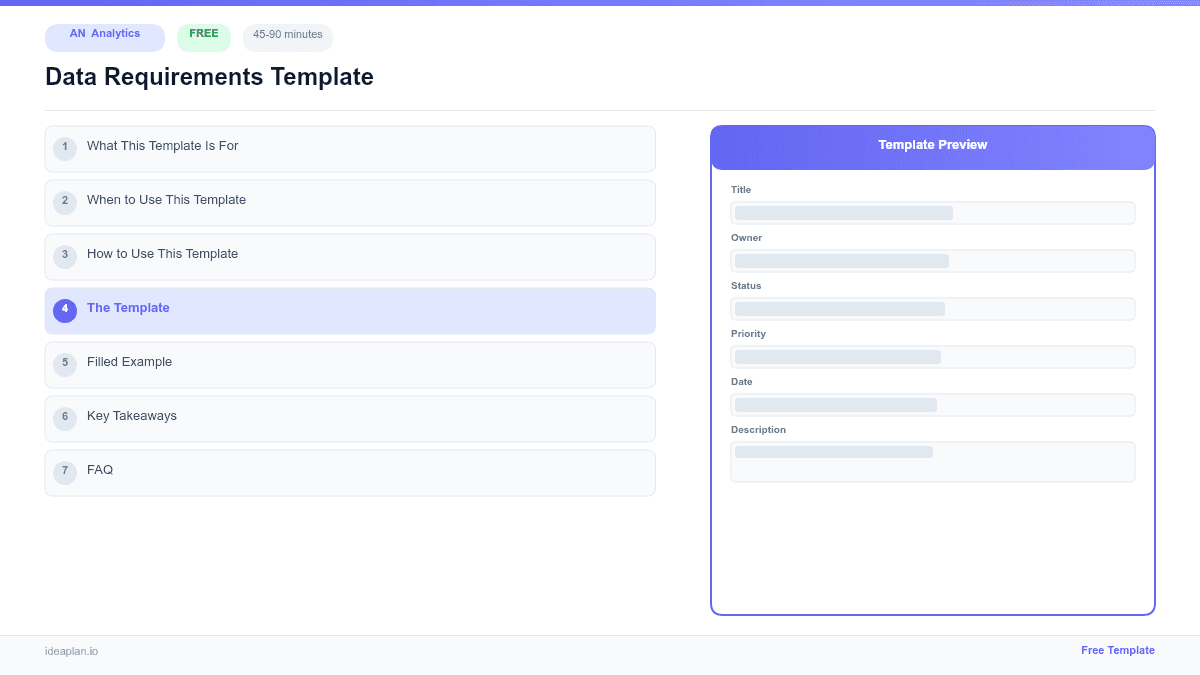 AN Analytics
FREE
45-90 minutes

Data Requirements Template

1 What This Template Is For
2 When to Use This Template
3 How to Use This Template
4 The Template
5 Filled Example
6 Key Takeaways
7 FAQ

Template Preview
Title
Owner
Status
Priority
Date
Description

ideaplan.io
Free Template